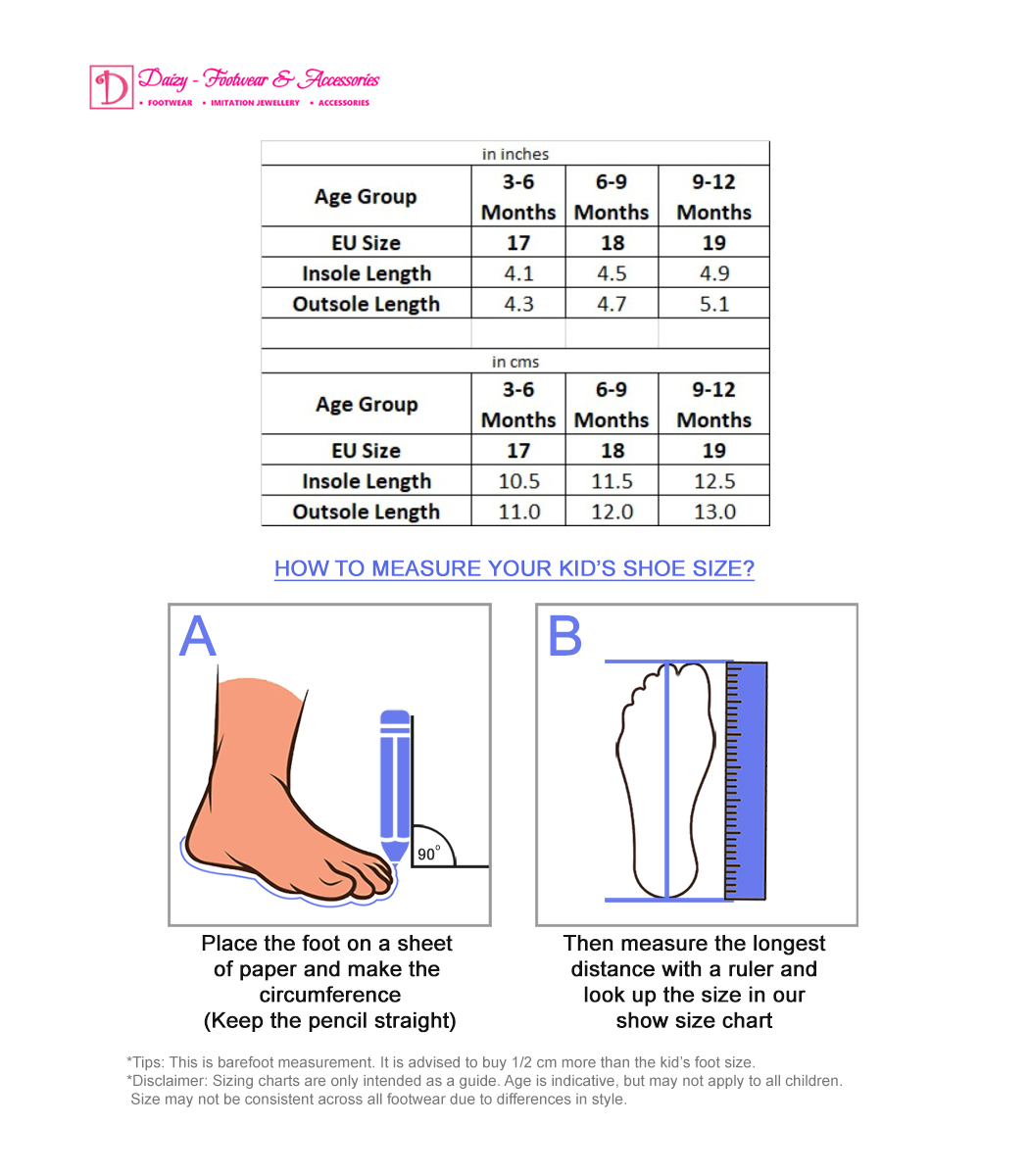 D Daizy - Footwear & Accessories
• FOOTWEAR • IMITATION JEWELLERY • ACCESSORIES

in inches

| Age Group | 3-6 Months | 6-9 Months | 9-12 Months |
|---|---|---|---|
| EU Size | 17 | 18 | 19 |
| Insole Length | 4.1 | 4.5 | 4.9 |
| Outsole Length | 4.3 | 4.7 | 5.1 |

in cms

| Age Group | 3-6 Months | 6-9 Months | 9-12 Months |
|---|---|---|---|
| EU Size | 17 | 18 | 19 |
| Insole Length | 10.5 | 11.5 | 12.5 |
| Outsole Length | 11.0 | 12.0 | 13.0 |

HOW TO MEASURE YOUR KID'S SHOE SIZE?

A

90°

Place the foot on a sheet of paper and make the circumference (Keep the pencil straight)

B

Then measure the longest distance with a ruler and look up the size in our show size chart

*Tips: This is barefoot measurement. It is advised to buy 1/2 cm more than the kid's foot size.
*Disclaimer: Sizing charts are only intended as a guide. Age is indicative, but may not apply to all children. Size may not be consistent across all footwear due to differences in style.